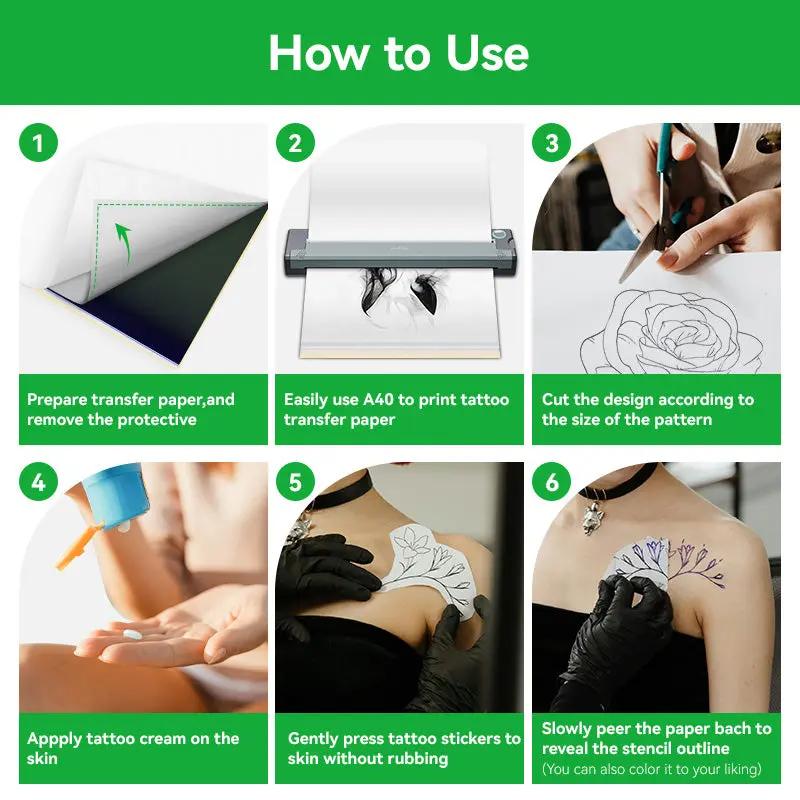 How to Use

1

Prepare transfer paper,and remove the protective

2

Easily use A40 to print tattoo transfer paper

3

Cut the design according to the size of the pattern

4

Appply tattoo cream on the skin

5

Gently press tattoo stickers to skin without rubbing

6

Slowly peer the paper bach to reveal the stencil outline
(You can also color it to your liking)